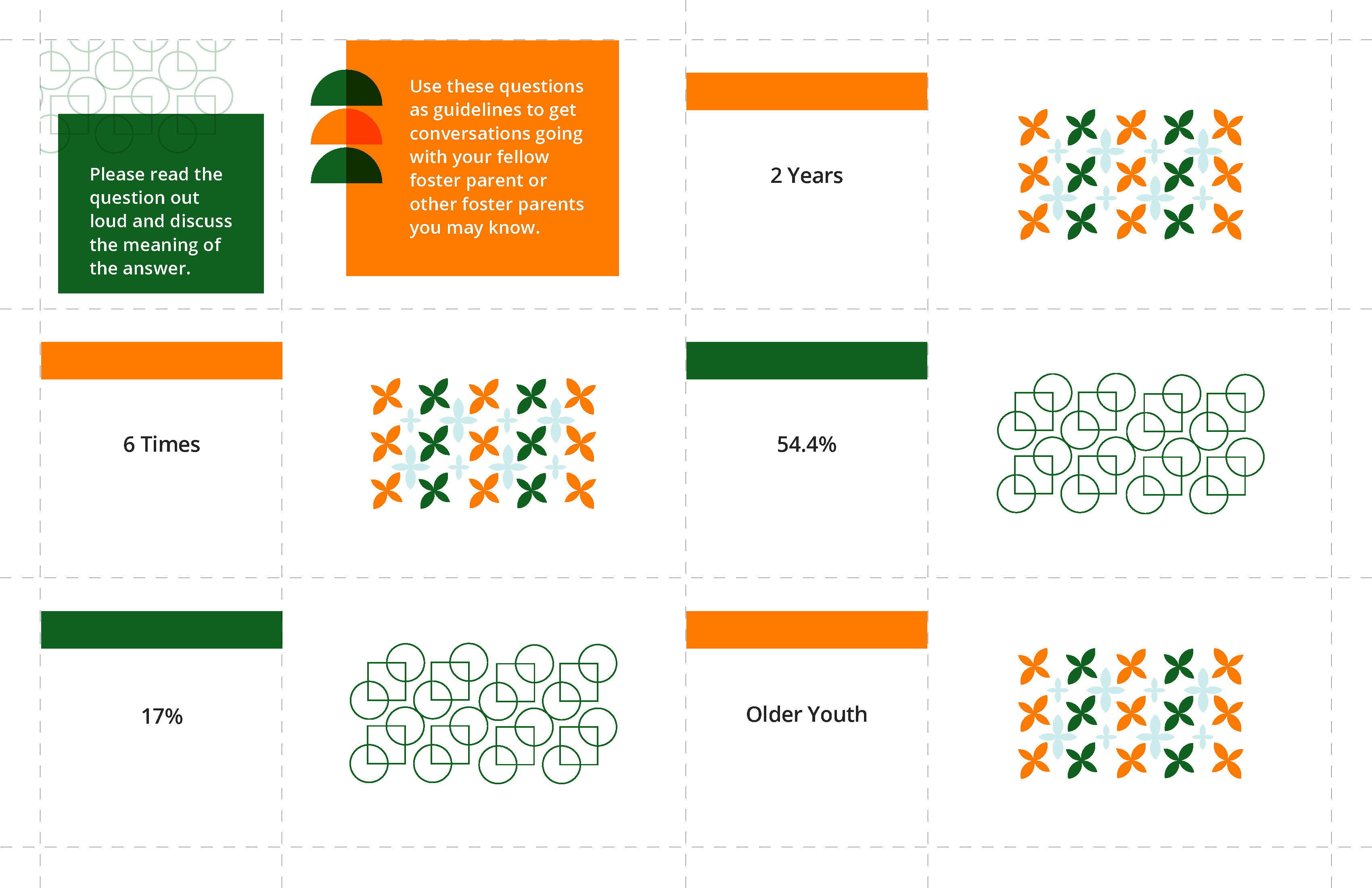 Please read the question out loud and discuss the meaning of the answer.

Use these questions as guidelines to get conversations going with your fellow foster parent or other foster parents you may know.

2 Years

6 Times

54.4%

17%

Older Youth